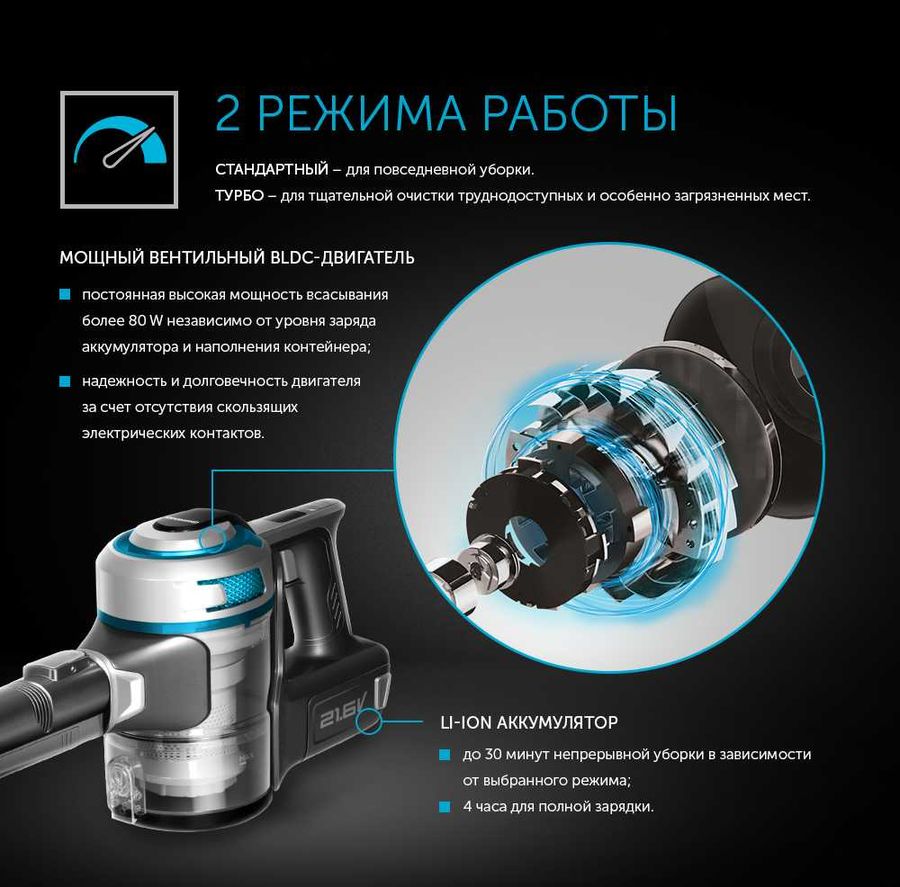 2 РЕЖИМА РАБОТЫ

СТАНДАРТНЫЙ – для повседневной уборки.
ТУРБО – для тщательной очистки труднодоступных и особенно загрязненных мест.

МОЩНЫЙ ВЕНТИЛЬНЫЙ BLDC-ДВИГАТЕЛЬ

постоянная высокая мощность всасывания более 80 W независимо от уровня заряда аккумулятора и наполнения контейнера;

надежность и долговечность двигателя за счет отсутствия скользящих электрических контактов.

21.6V

LI-ION АККУМУЛЯТОР

до 30 минут непрерывной уборки в зависимости от выбранного режима;

4 часа для полной зарядки.