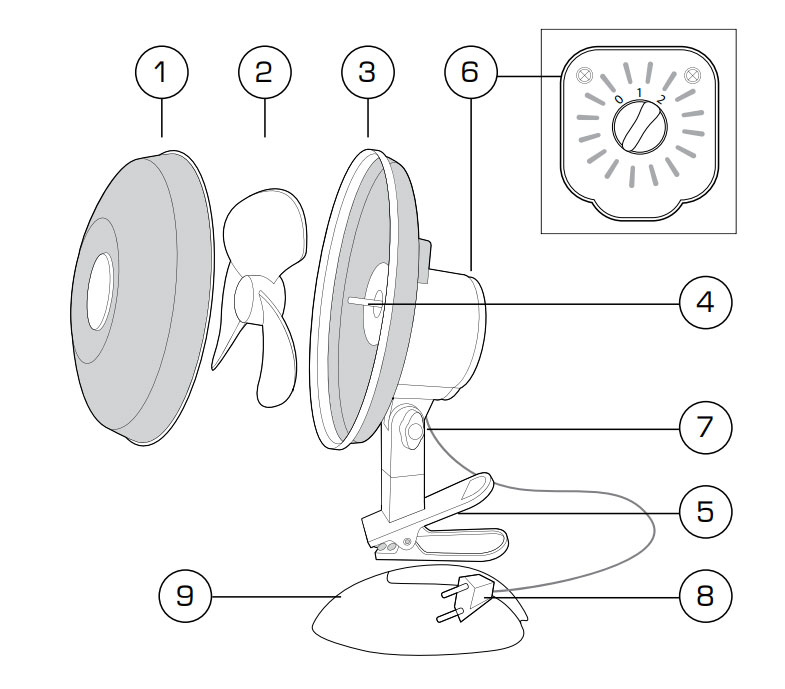 1
2
3
6
0 1 2
4
7
5
9
8