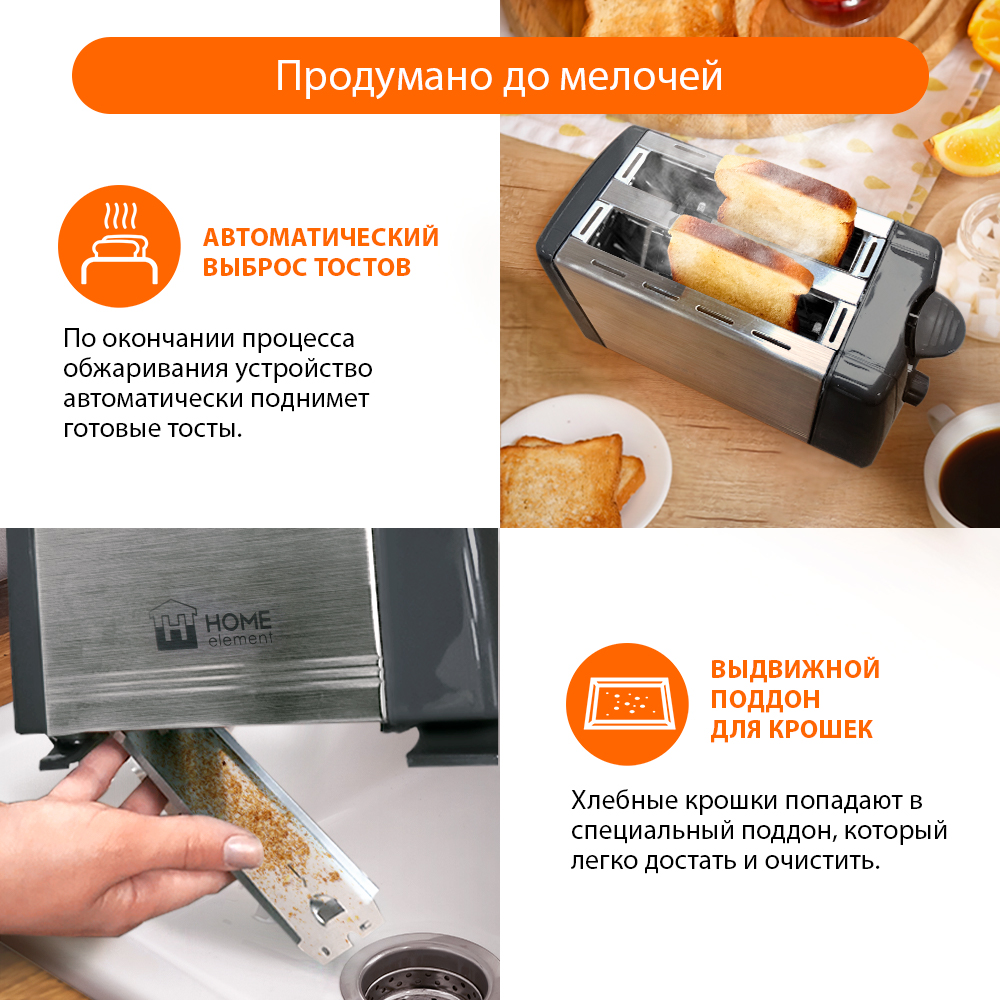 Продумано до мелочей

АВТОМАТИЧЕСКИЙ ВЫБРОС ТОСТОВ

По окончании процесса обжаривания устройство автоматически поднимет готовые тосты.

HOME element

ВЫДВИЖНОЙ ПОДДОН ДЛЯ КРОШЕК

Хлебные крошки попадают в специальный поддон, который легко достать и очистить.