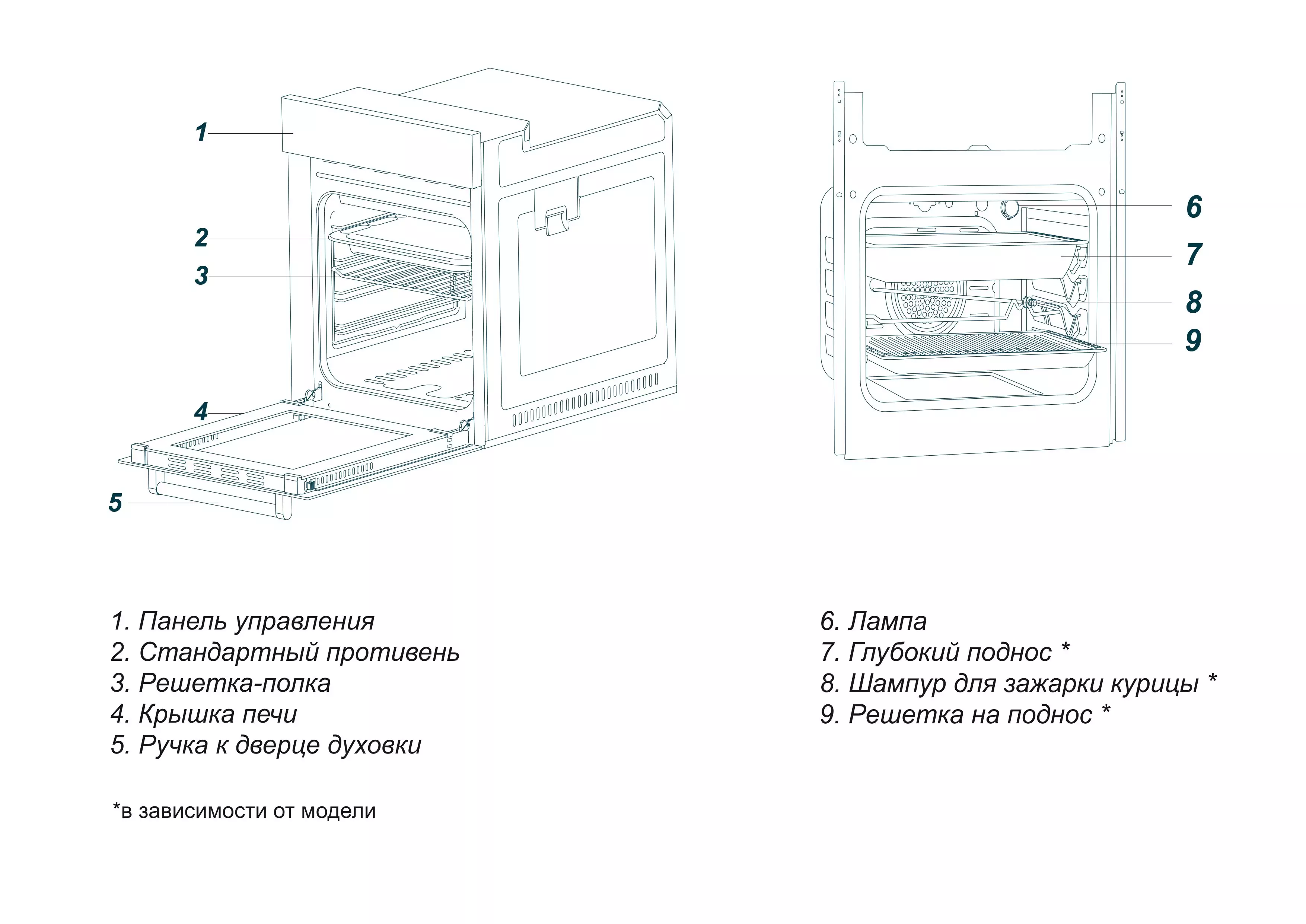 1
2
3
4
5

6
7
8
9

1. Панель управления
2. Стандартный противень
3. Решетка-полка
4. Крышка печи
5. Ручка к дверце духовки

6. Лампа
7. Глубокий поднос *
8. Шампур для зажарки курицы *
9. Решетка на поднос *

*в зависимости от модели