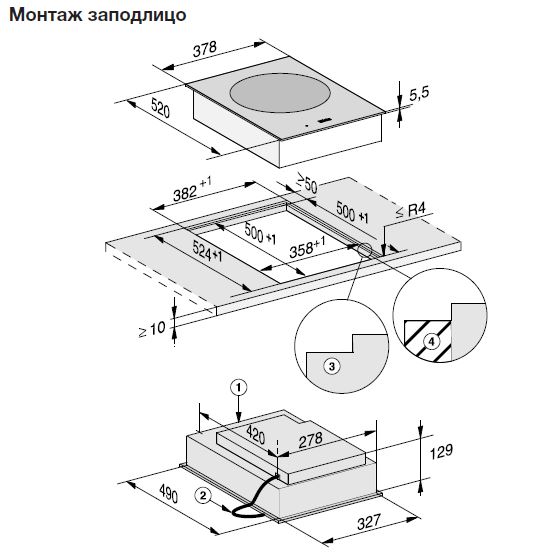 Монтаж заподлицо

378

520

5,5

$382^{+1}$

$\geq 50$

$500^{+1}$

$\leq R4$

$500^{+1}$

$524^{+1}$

$358^{+1}$

$\geq 10$

3

4

1

420

278

129

490

2

327