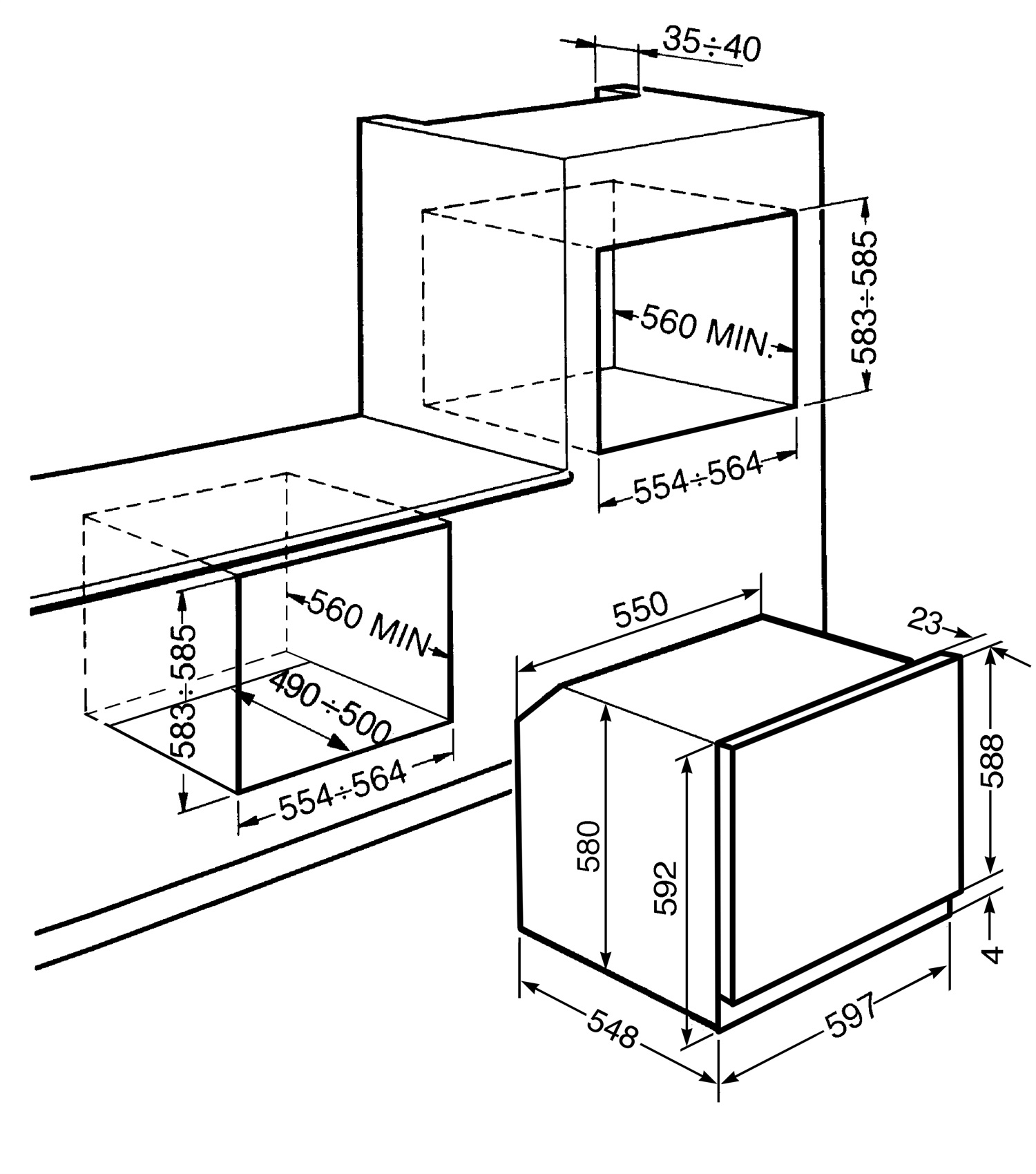 35÷40

583÷585

560 MIN.

554÷564

560 MIN

583÷585

490÷500

554÷564

550

23

588

580

592

4

548

597