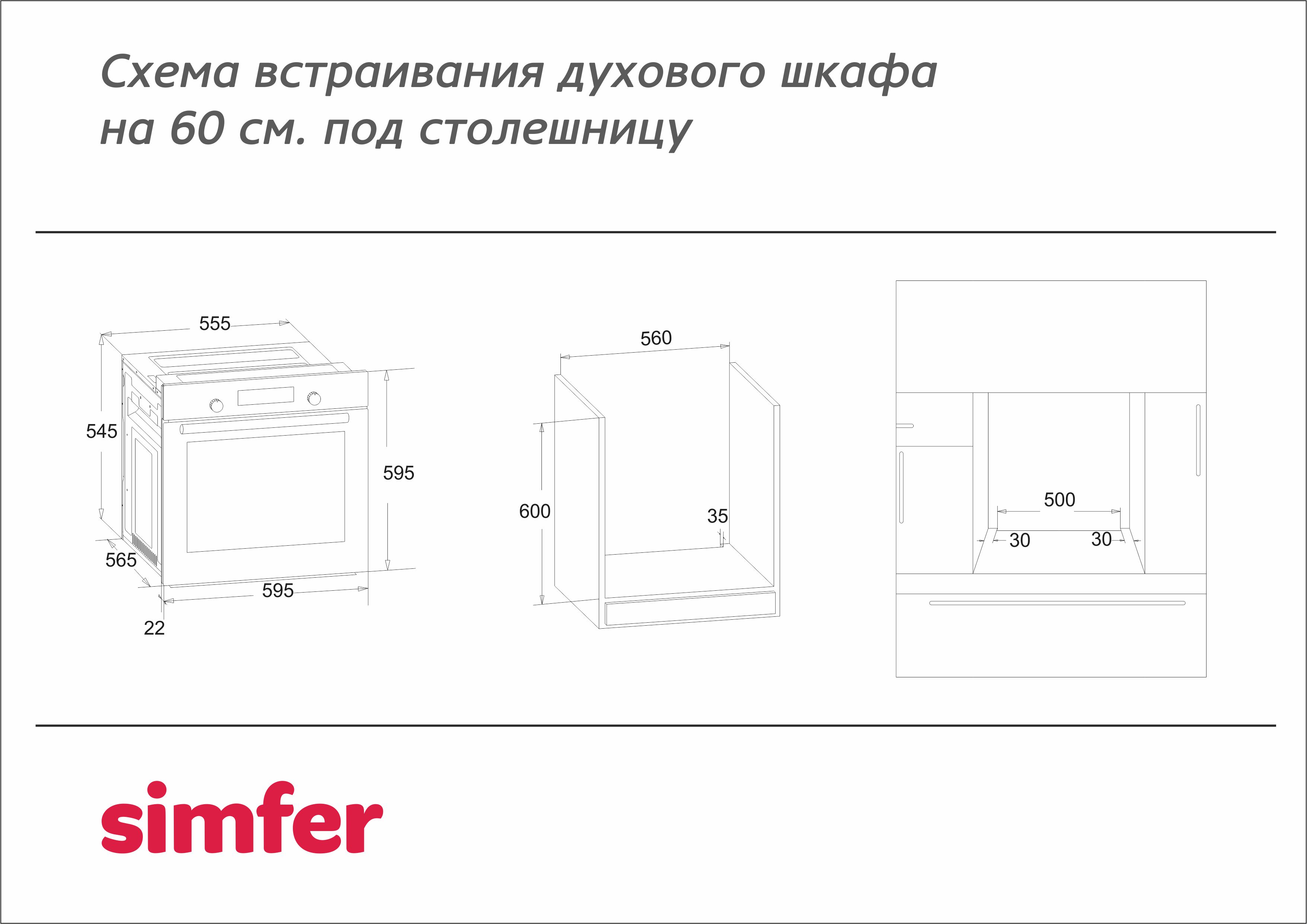 Схема встраивания духового шкафа на 60 см. под столешницу

555
545
595
565
595
22

560
600
35

500
30
30

simfer