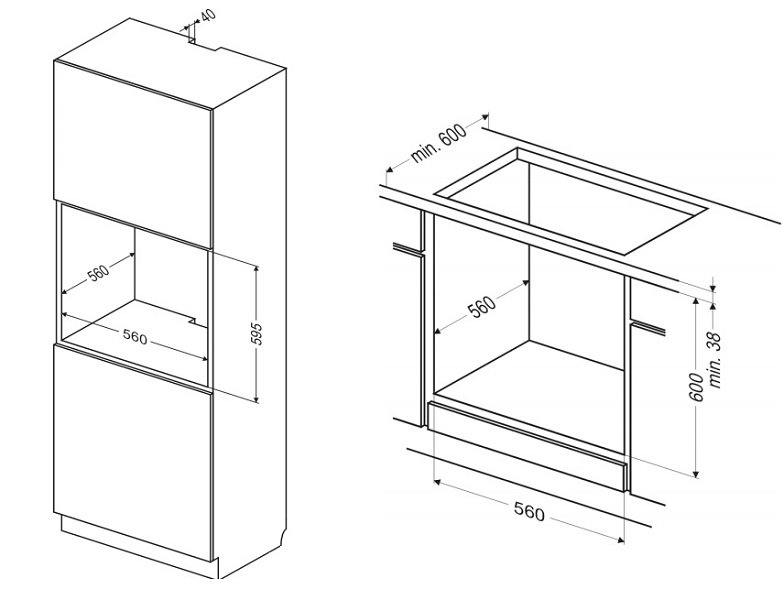 40

560

560

595

min. 600

560

600

min. 38

560