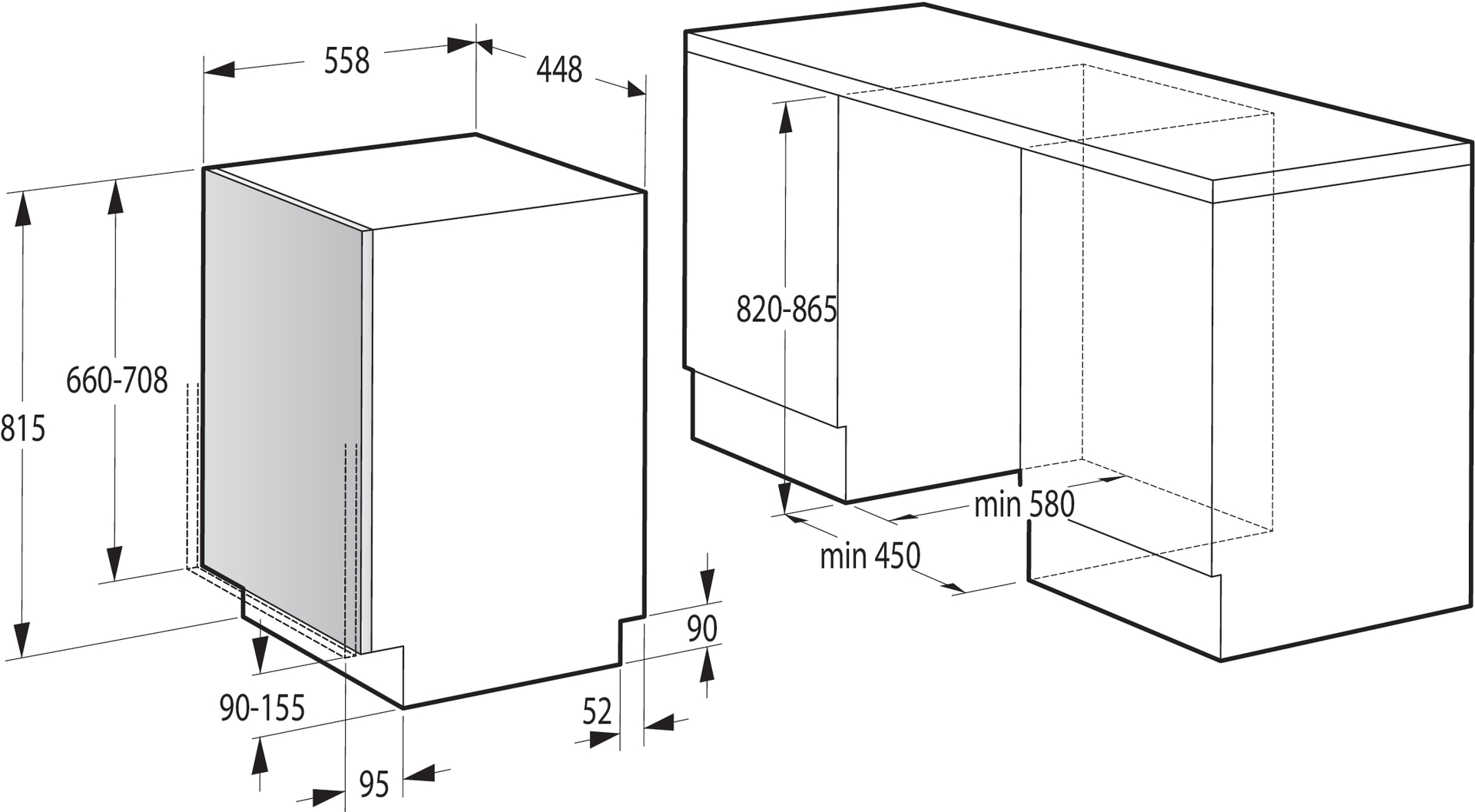 558
448
815
660-708
90-155
95
52
90
820-865
min 580
min 450