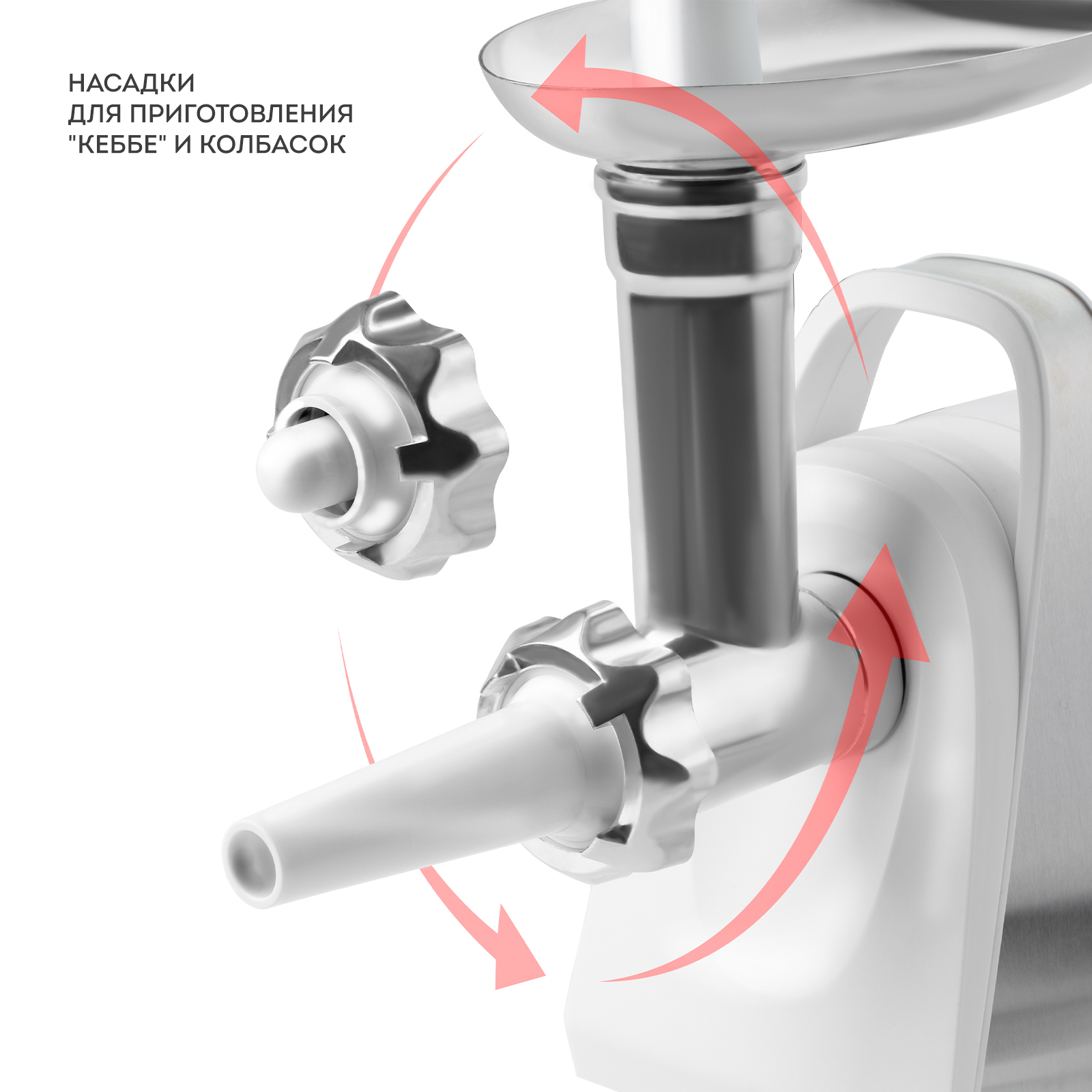 НАСАДКИ
ДЛЯ ПРИГОТОВЛЕНИЯ
"КЕББЕ" И КОЛБАСОК