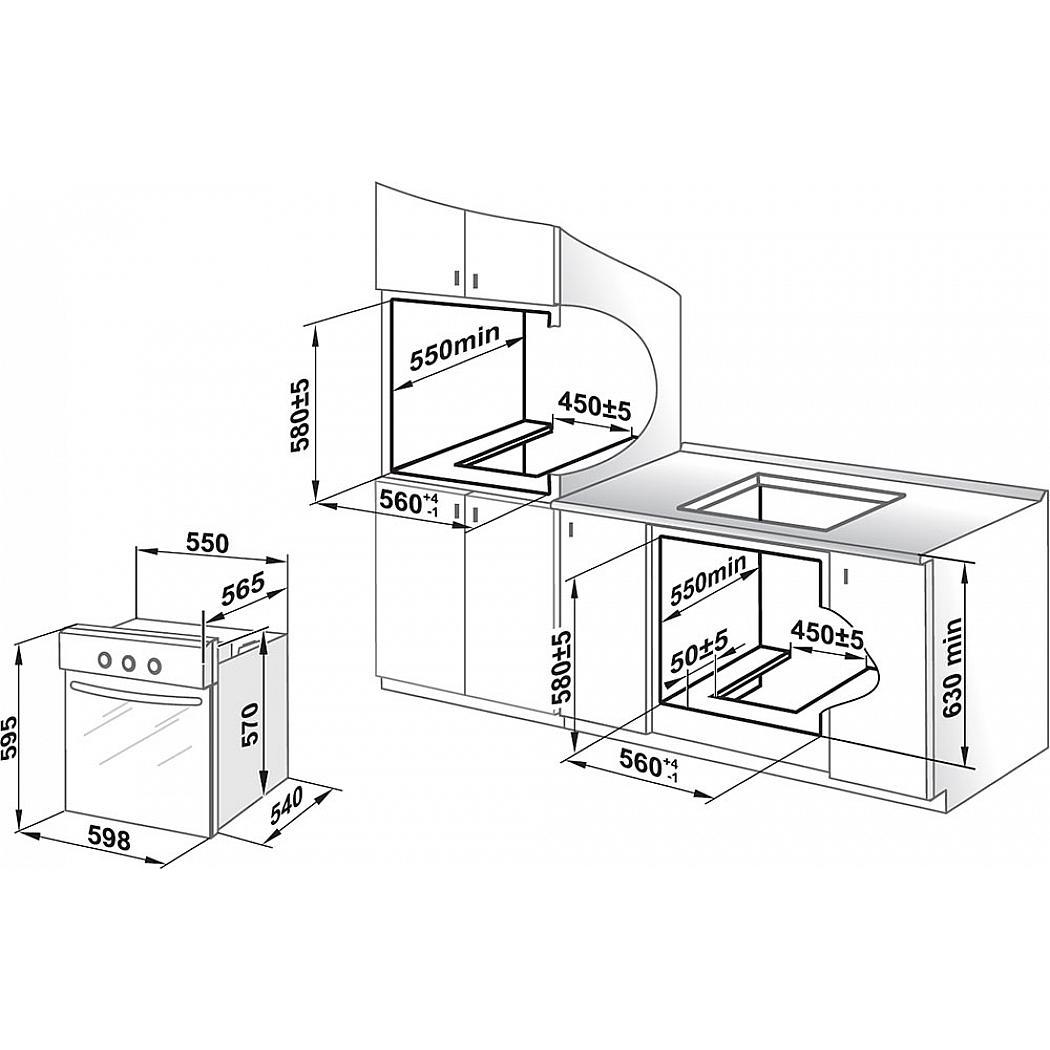 550min

580±5

450±5

$560^{+4}_{-1}$

550

565

595

570

540

598

550min

580±5

50±5

450±5

630 min

$560^{+4}_{-1}$