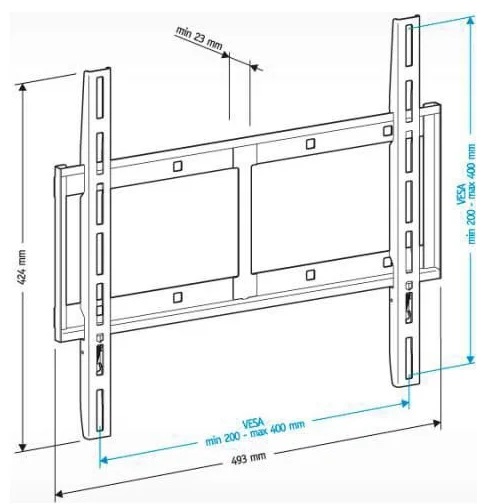 min 23 mm

424 mm

VESA
min 200 - max 400 mm

VESA
min 200 - max 400 mm

493 mm