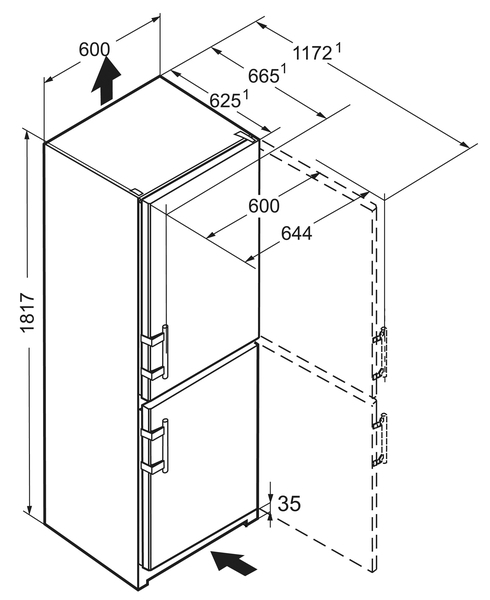 600

$1172^1$

$665^1$

$625^1$

600

644

1817

35