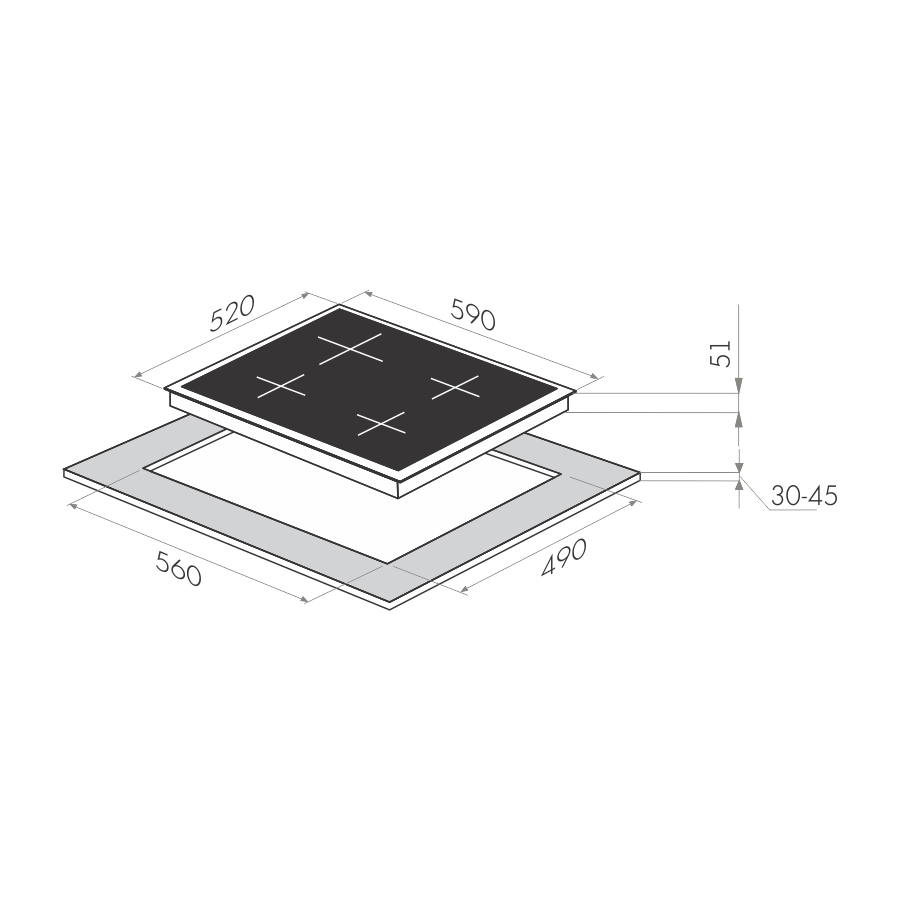 520
590
51
30-45
560
490