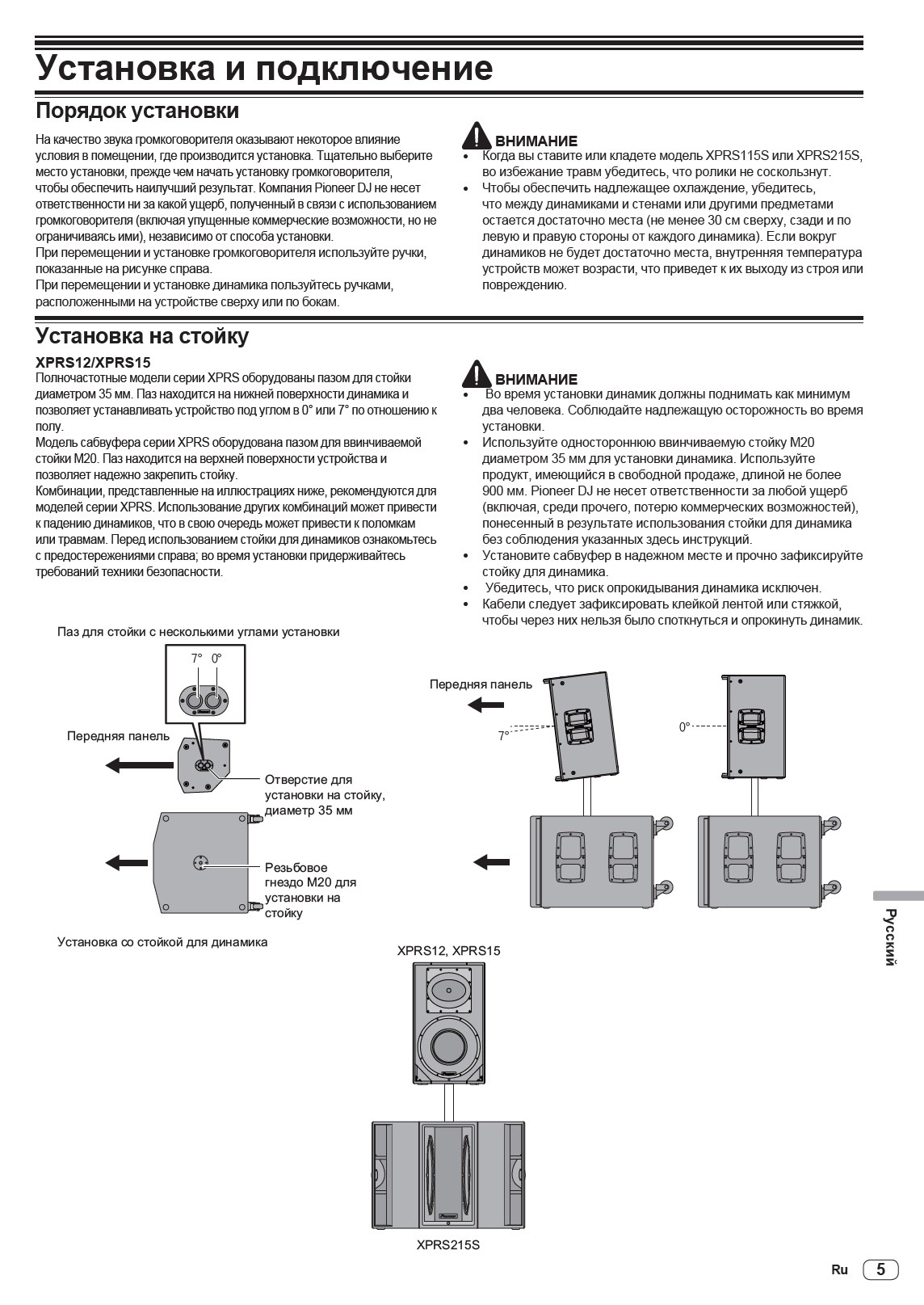 Установка и подключение

Порядок установки

На качество звука громкоговорителя оказывают некоторое влияние условия в помещении, где производится установка. Тщательно выберите место установки, прежде чем начать установку громкоговорителя, чтобы обеспечить наилучший результат. Компания Pioneer DJ не несет ответственности ни за какой ущерб, полученный в связи с использованием громкоговорителя (включая упущенные коммерческие возможности, но не ограничиваясь ими), независимо от способа установки.
При перемещении и установке громкоговорителя используйте ручки, показанные на рисунке справа.
При перемещении и установке динамика пользуйтесь ручками, расположенными на устройстве сверху или по бокам.

ВНИМАНИЕ
• Когда вы ставите или кладете модель XPRS115S или XPRS215S, во избежание травм убедитесь, что ролики не соскользнут.
• Чтобы обеспечить надлежащее охлаждение, убедитесь, что между динамиками и стенами или другими предметами остается достаточно места (не менее 30 см сверху, сзади и по левую и правую стороны от каждого динамика). Если вокруг динамиков не будет достаточно места, внутренняя температура устройств может возрасти, что приведет к их выходу из строя или повреждению.

Установка на стойку

XPRS12/XPRS15
Полночастотные модели серии XPRS оборудованы пазом для стойки диаметром 35 мм. Паз находится на нижней поверхности динамика и позволяет устанавливать устройство под углом в 0° или 7° по отношению к полу.
Модель сабвуфера серии XPRS оборудована пазом для ввинчиваемой стойки M20. Паз находится на верхней поверхности устройства и позволяет надежно закрепить стойку.
Комбинации, представленные на иллюстрациях ниже, рекомендуются для моделей серии XPRS. Использование других комбинаций может привести к падению динамиков, что в свою очередь может привести к поломкам или травмам. Перед использованием стойки для динамиков ознакомьтесь с предостережениями справа; во время установки придерживайтесь требований техники безопасности.

ВНИМАНИЕ
• Во время установки динамик должны поднимать как минимум два человека. Соблюдайте надлежащую осторожность во время установки.
• Используйте одностороннюю ввинчиваемую стойку M20 диаметром 35 мм для установки динамика. Используйте продукт, имеющийся в свободной продаже, длиной не более 900 мм. Pioneer DJ не несет ответственности за любой ущерб (включая, среди прочего, потерю коммерческих возможностей), понесенный в результате использования стойки для динамика без соблюдения указанных здесь инструкций.
• Установите сабвуфер в надежном месте и прочно зафиксируйте стойку для динамика.
• Убедитесь, что риск опрокидывания динамика исключен.
• Кабели следует зафиксировать клейкой лентой или стяжкой, чтобы через них нельзя было споткнуться и опрокинуть динамик.

Паз для стойки с несколькими углами установки
7° 0°
Передняя панель
Отверстие для установки на стойку, диаметр 35 мм
Резьбовое гнездо M20 для установки на стойку
Передняя панель
7°
0°
Установка со стойкой для динамика
XPRS12, XPRS15
XPRS215S

Русский

Ru 5