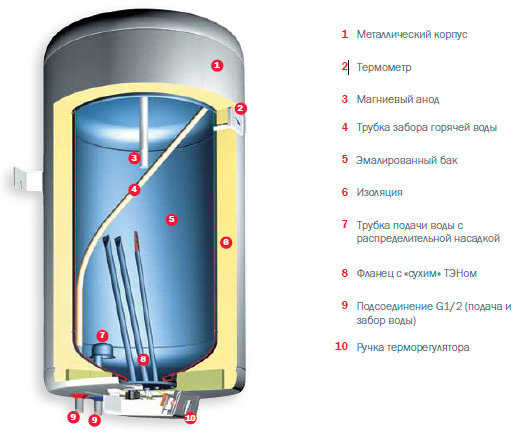 1
2
3
4
5
6
7
8
9
9
10

1 Металлический корпус

2 Термометр

3 Магниевый анод

4 Трубка забора горячей воды

5 Эмалированный бак

6 Изоляция

7 Трубка подачи воды с распределительной насадкой

8 Фланец с «сухим» ТЭНом

9 Подсоединение G1/2 (подача и забор воды)

10 Ручка терморегулятора