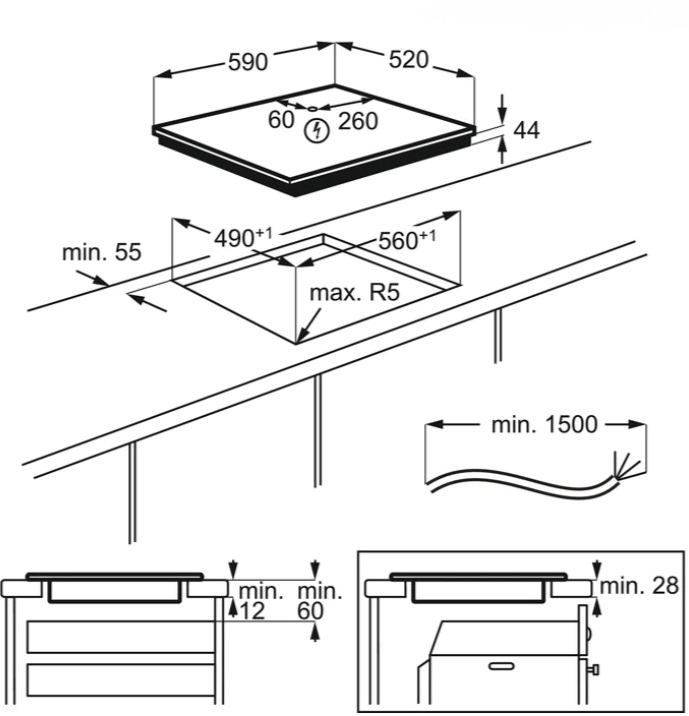 590
520
60
260
44
$490^{+1}$
$560^{+1}$
min. 55
max. R5
min. 1500
min.
12
min.
60
min. 28