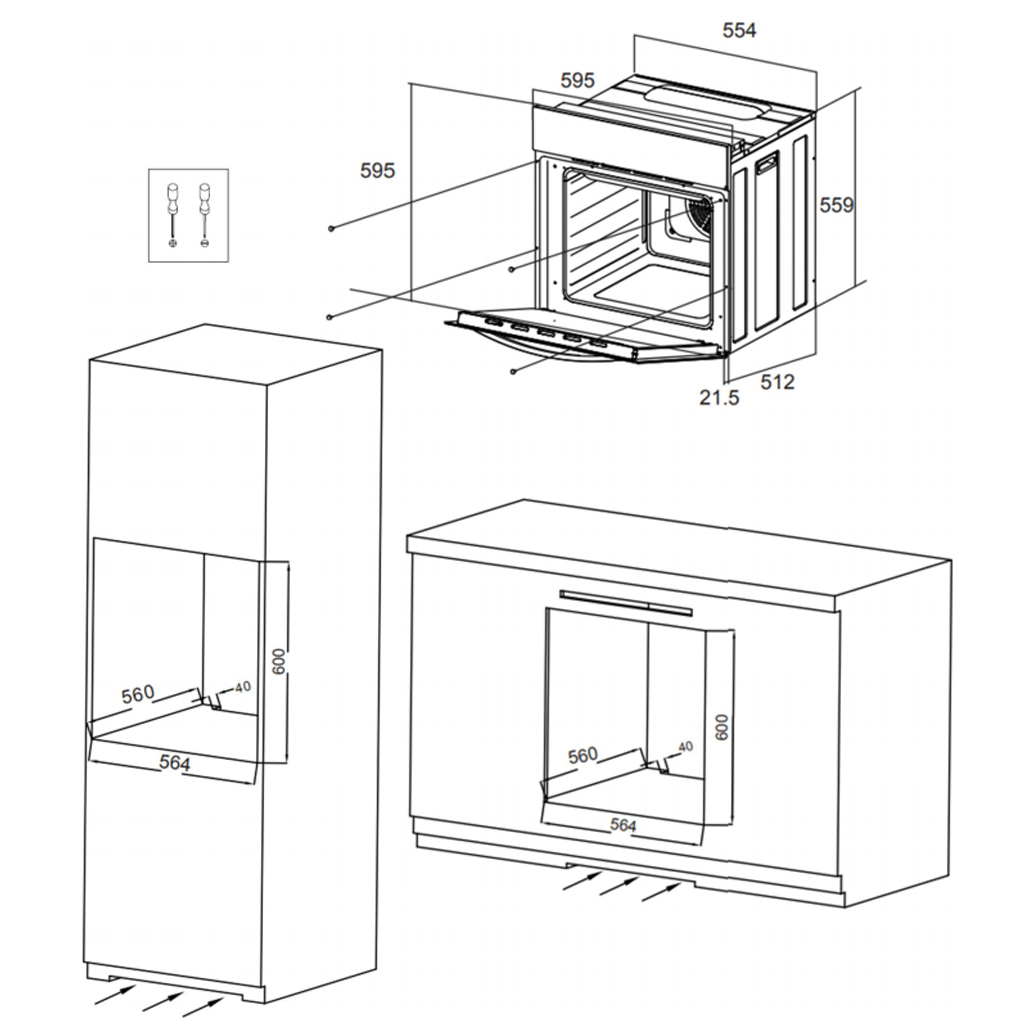 554
595
595
559
21.5
512
600
560
40
564
600
560
40
564