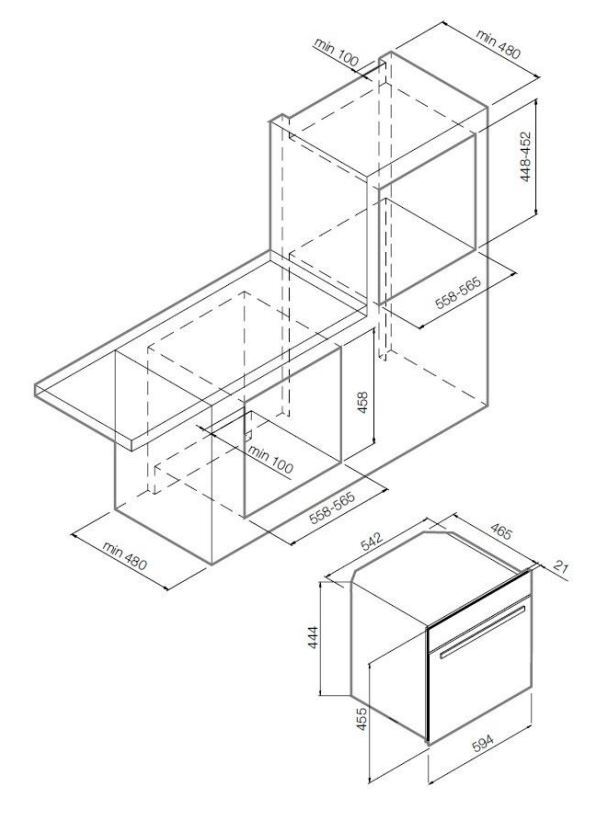 min 100
min 480
448-452
558-565
458
min 100
558-565
min 480
542
465
21
444
455
594