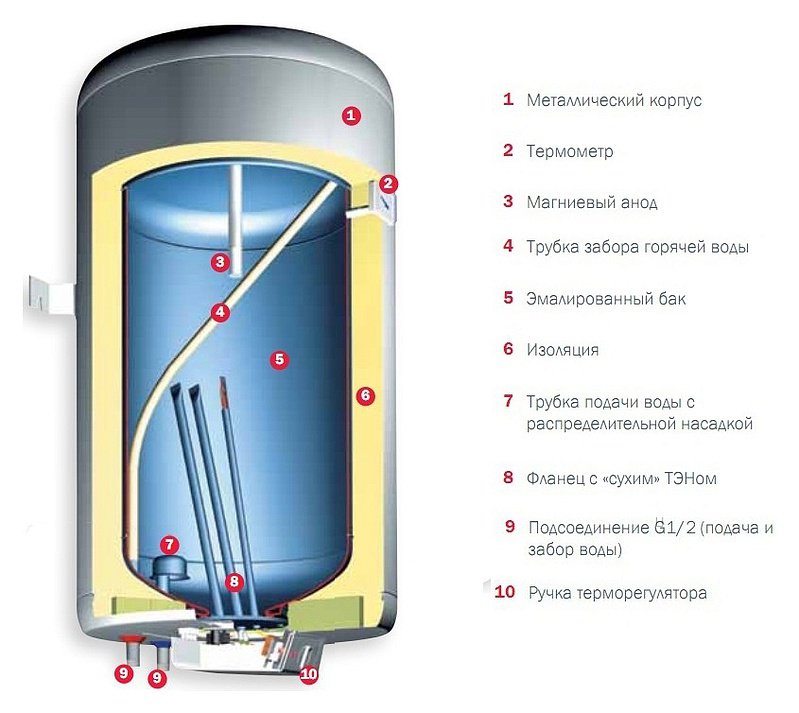 1
2
3
4
5
6
7
8
9
9
10

1 Металлический корпус

2 Термометр

3 Магниевый анод

4 Трубка забора горячей воды

5 Эмалированный бак

6 Изоляция

7 Трубка подачи воды с распределительной насадкой

8 Фланец с «сухим» ТЭНом

9 Подсоединение G1/2 (подача и забор воды)

10 Ручка терморегулятора