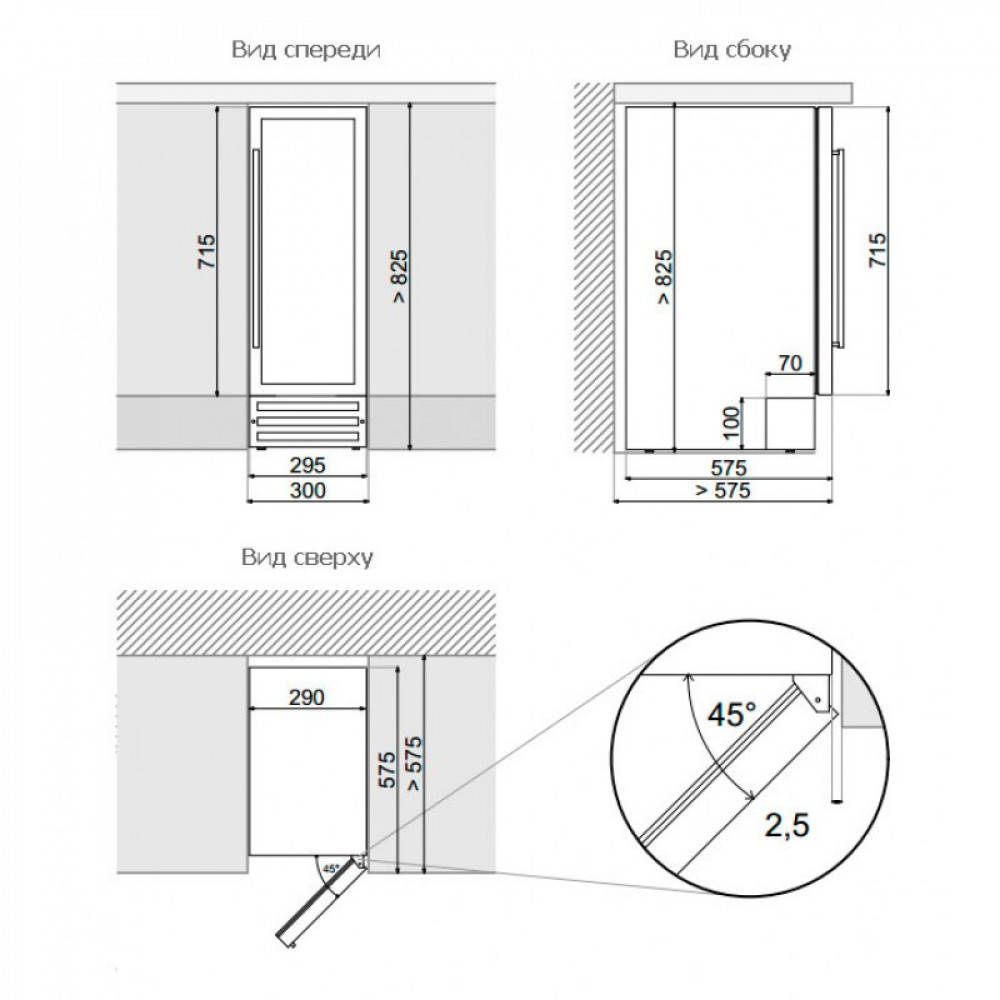 Вид спереди

715

> 825

295

300

Вид сбоку

> 825

715

70

100

575

> 575

Вид сверху

290

575

> 575

45°

45°

2,5